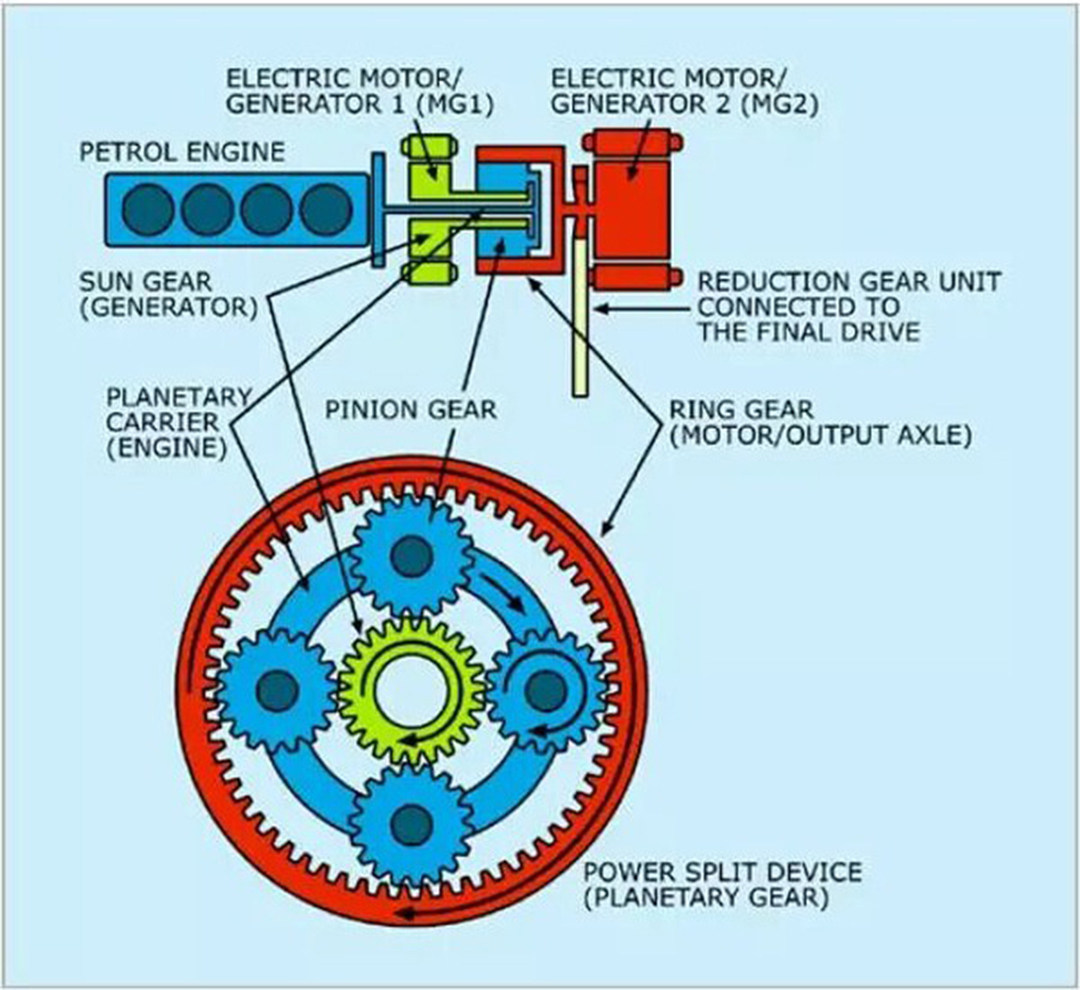 ELECTRIC MOTOR/
GENERATOR 1 (MG1)

ELECTRIC MOTOR/
GENERATOR 2 (MG2)

PETROL ENGINE

SUN GEAR
(GENERATOR)

REDUCTION GEAR UNIT
CONNECTED TO
THE FINAL DRIVE

PLANETARY
CARRIER
(ENGINE)

PINION GEAR

RING GEAR
(MOTOR/OUTPUT AXLE)

POWER SPLIT DEVICE
(PLANETARY GEAR)