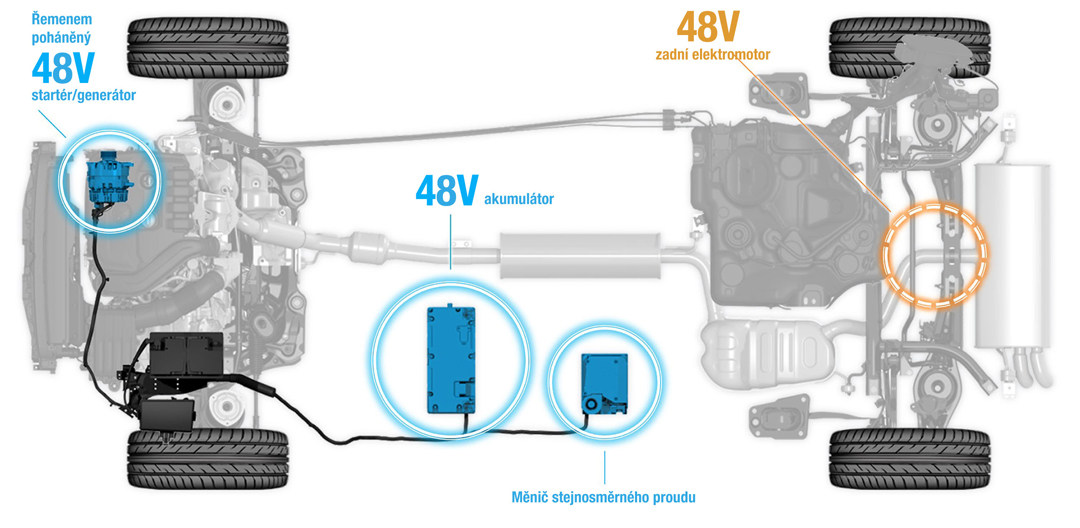 Řemenem poháněný
48V
startér/generátor

48V
zadní elektromotor

48V akumulátor

Měnič stejnosměrného proudu