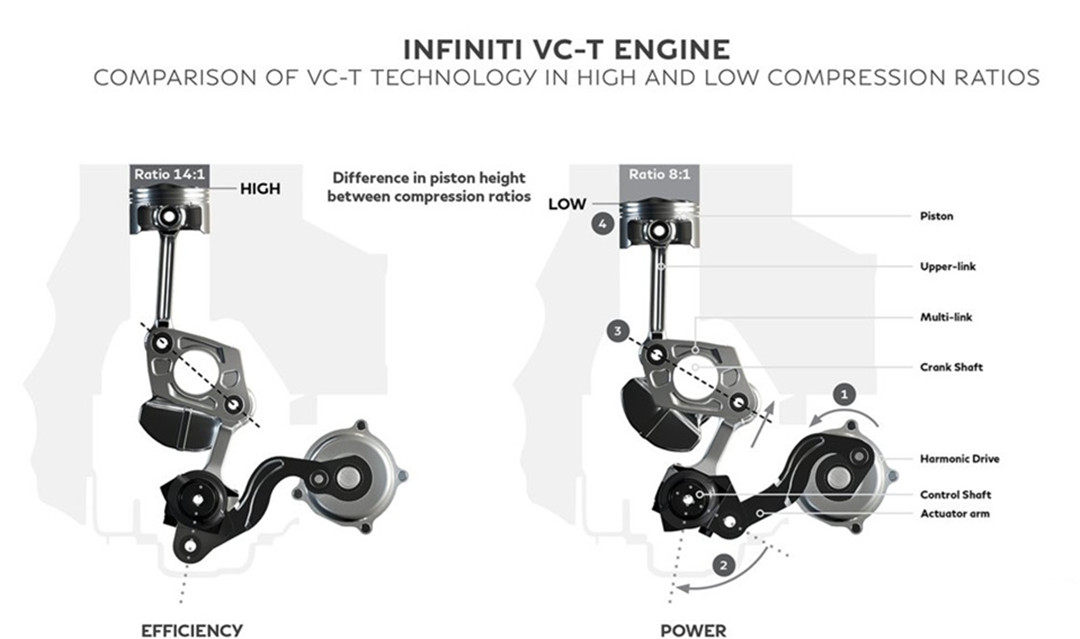 INFINITI VC-T ENGINE
COMPARISON OF VC-T TECHNOLOGY IN HIGH AND LOW COMPRESSION RATIOS

Ratio 14:1
HIGH

Difference in piston height between compression ratios

Ratio 8:1
LOW
4
3
1
2

Piston
Upper-link
Multi-link
Crank Shaft
Harmonic Drive
Control Shaft
Actuator arm

EFFICIENCY

POWER