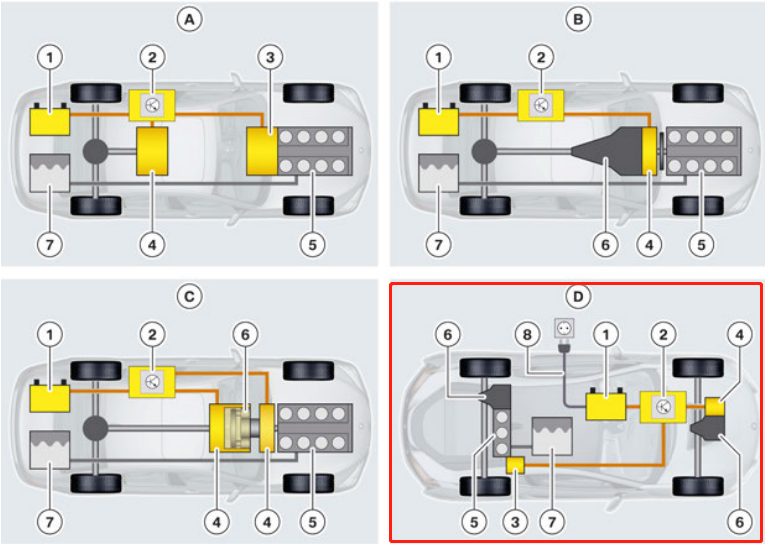 A
1 2 3
7 4 5

B
1 2
7 6 4 5

C
1 2 6
7 4 4 5

D
6 8 1 2 4
5 3 7 6