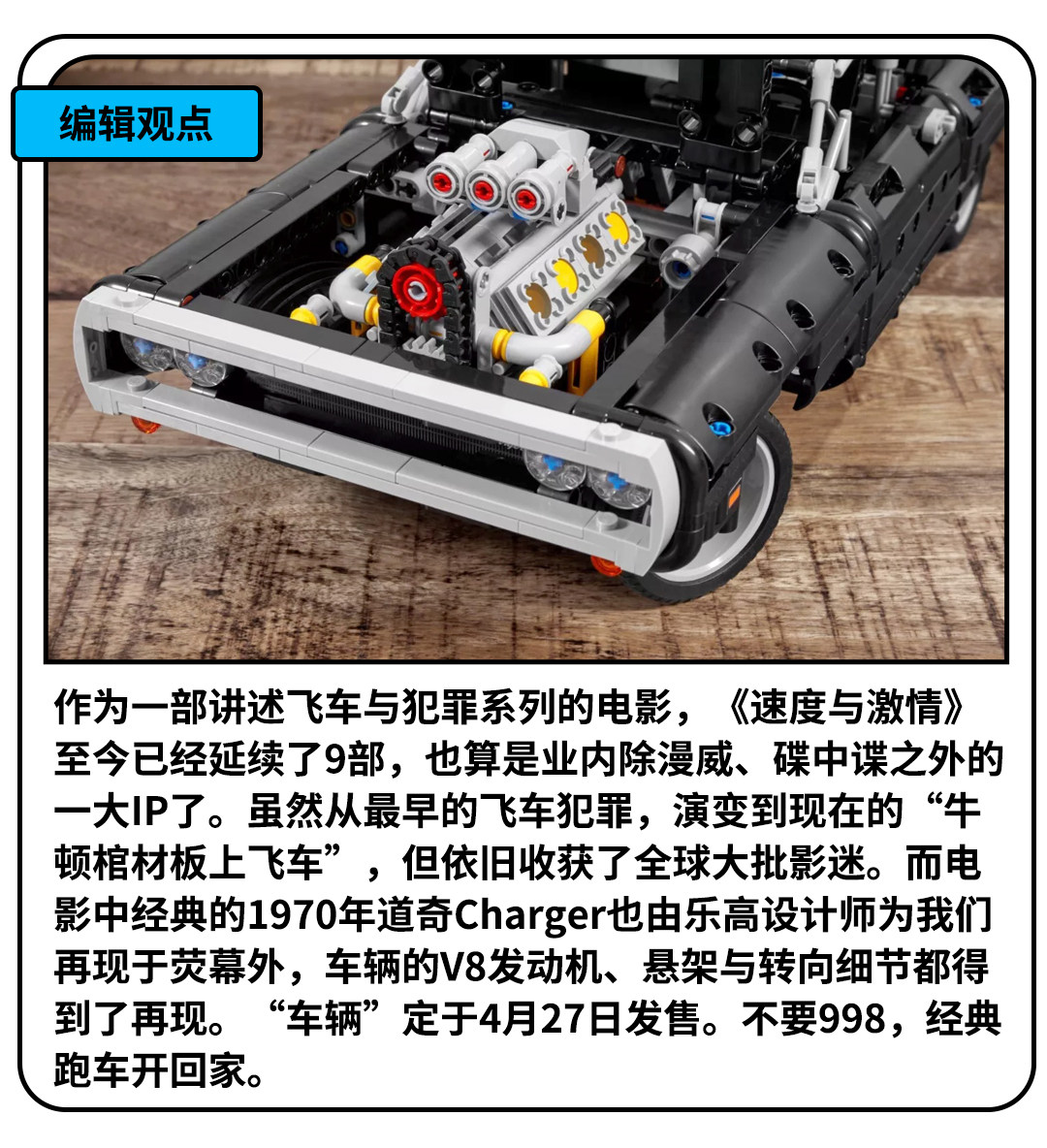 编辑观点

作为一部讲述飞车与犯罪系列的电影，《速度与激情》至今已经延续了9部，也算是业内除漫威、碟中谍之外的一大IP了。虽然从最早的飞车犯罪，演变到现在的“牛顿棺材板上飞车”，但依旧收获了全球大批影迷。而电影中经典的1970年道奇Charger也由乐高设计师为我们再现于荧幕外，车辆的V8发动机、悬架与转向细节都得到了再现。“车辆”定于4月27日发售。不要998，经典跑车开回家。