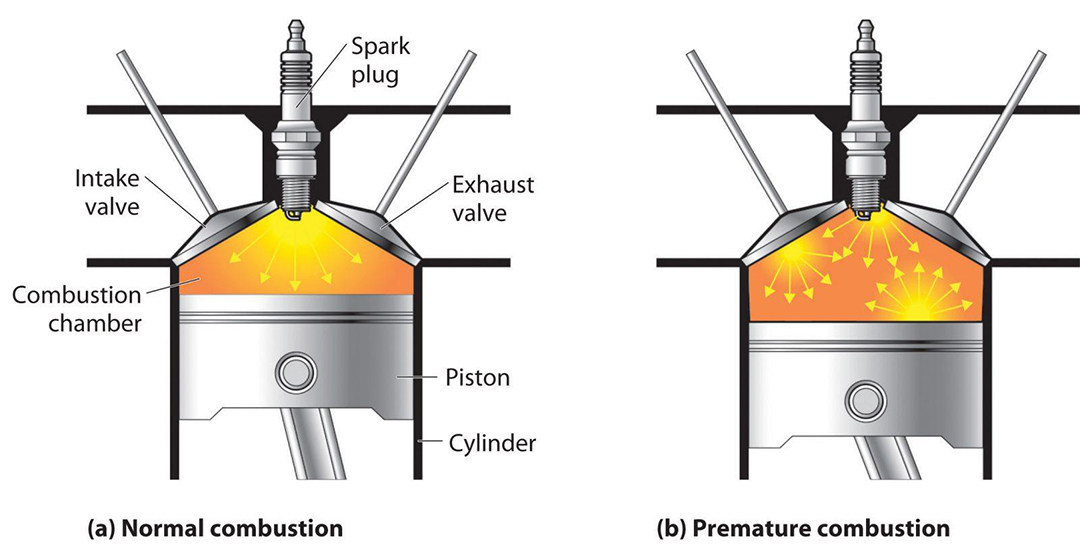 Spark plug

Intake valve

Exhaust valve

Combustion chamber

Piston

Cylinder

(a) Normal combustion

(b) Premature combustion