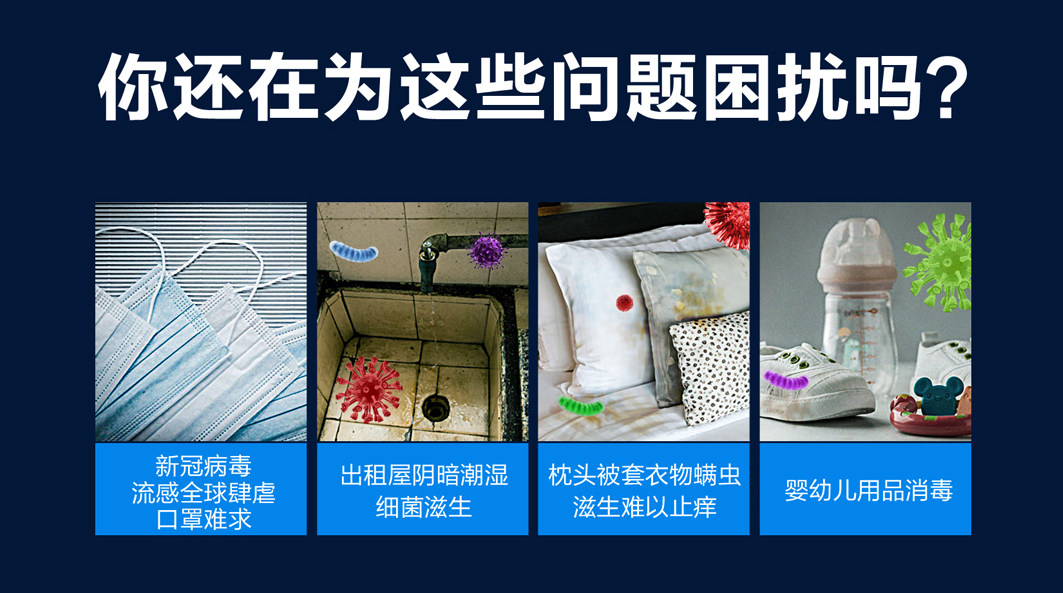 你还在为这些问题困扰吗？

新冠病毒
流感全球肆虐
口罩难求

出租屋阴暗潮湿
细菌滋生

枕头被套衣物螨虫
滋生难以止痒

婴幼儿用品消毒