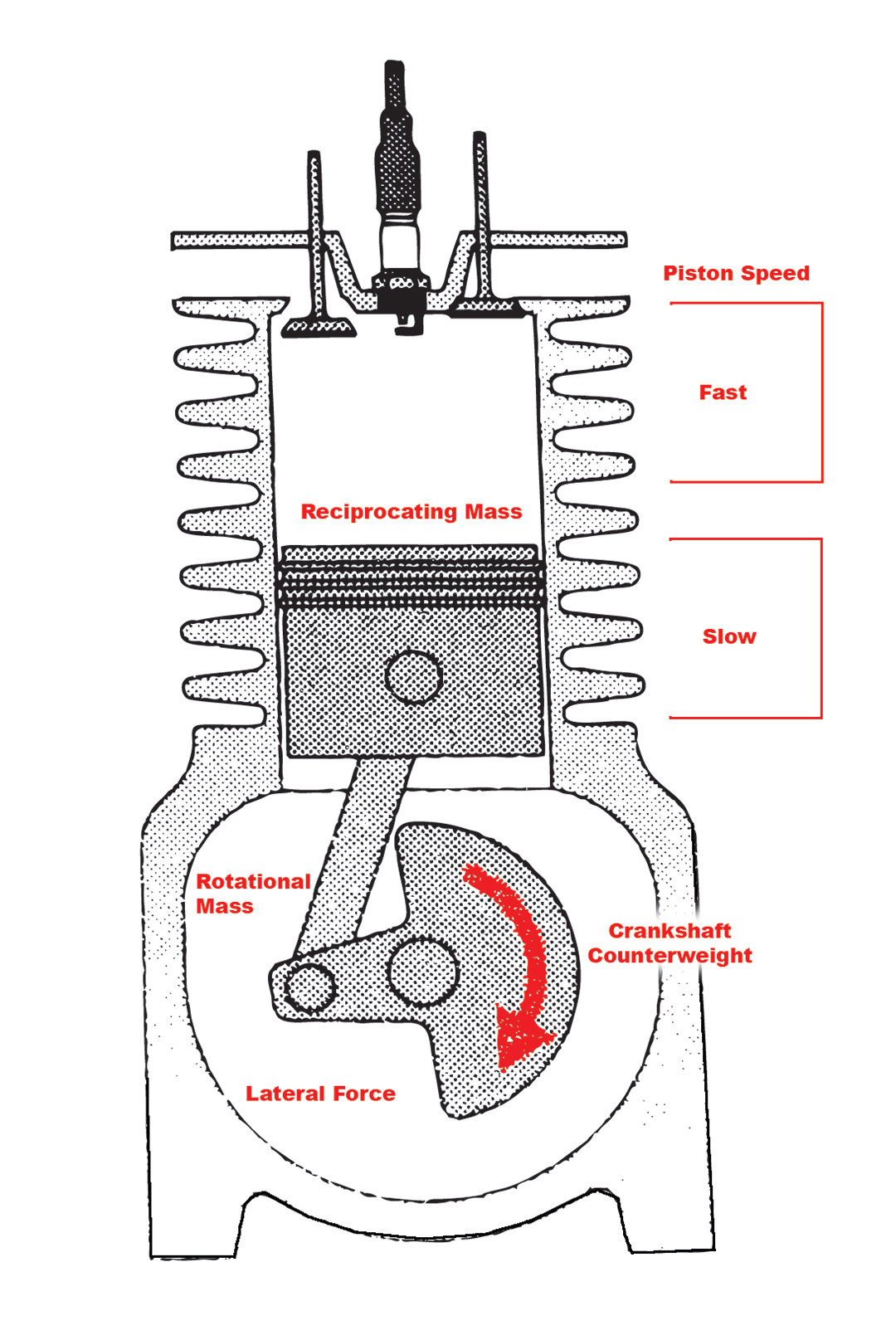 Piston Speed

Fast

Reciprocating Mass

Slow

Rotational Mass

Crankshaft Counterweight

Lateral Force