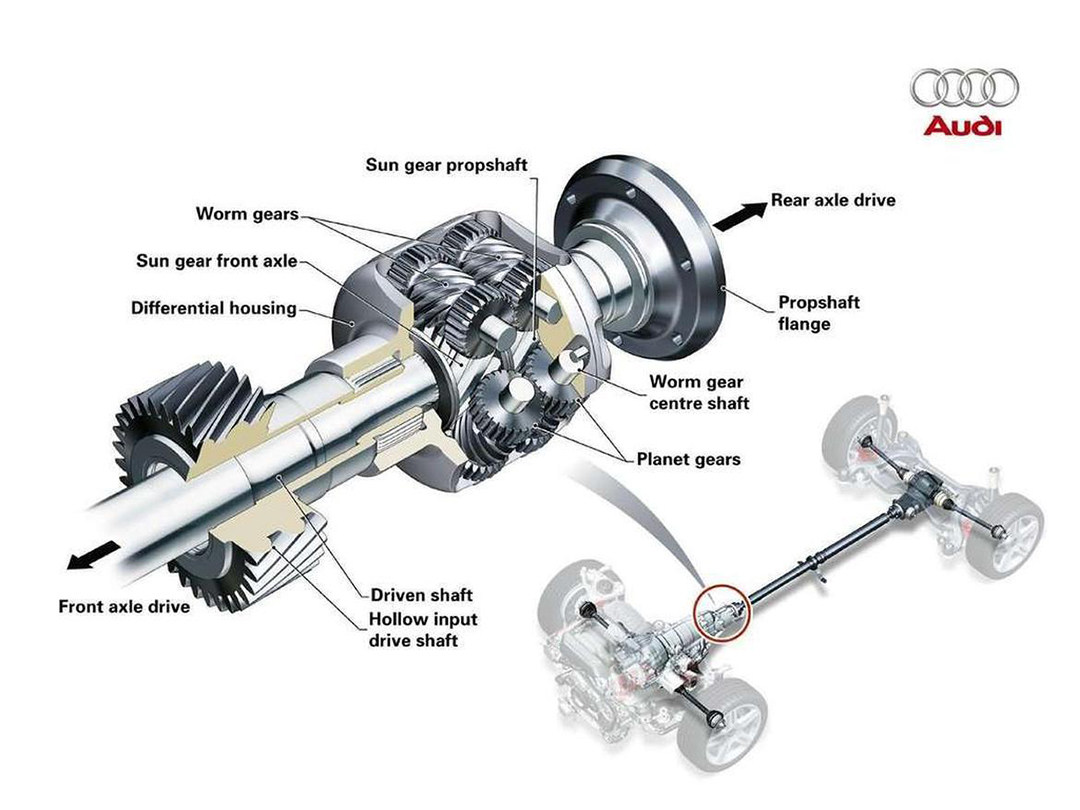 Audi

Sun gear propshaft

Worm gears

Sun gear front axle

Differential housing

Rear axle drive

Propshaft flange

Worm gear centre shaft

Planet gears

Front axle drive

Driven shaft

Hollow input drive shaft