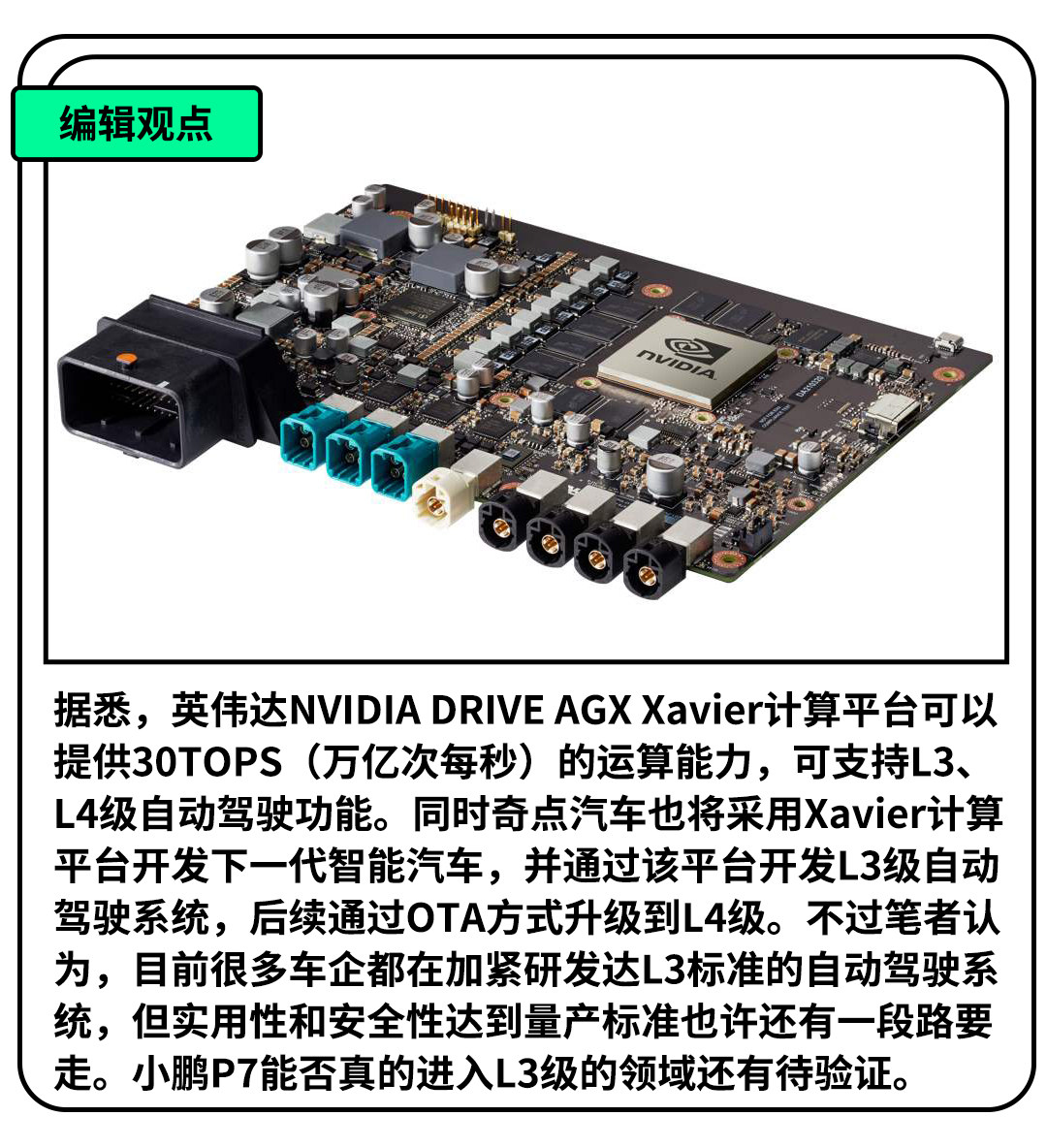 编辑观点

NVIDIA

据悉，英伟达NVIDIA DRIVE AGX Xavier计算平台可以提供30TOPS（万亿次每秒）的运算能力，可支持L3、L4级自动驾驶功能。同时奇点汽车也将采用Xavier计算平台开发下一代智能汽车，并通过该平台开发L3级自动驾驶系统，后续通过OTA方式升级到L4级。不过笔者认为，目前很多车企都在加紧研发达L3标准的自动驾驶系统，但实用性和安全性达到量产标准也许还有一段路要走。小鹏P7能否真的进入L3级的领域还有待验证。