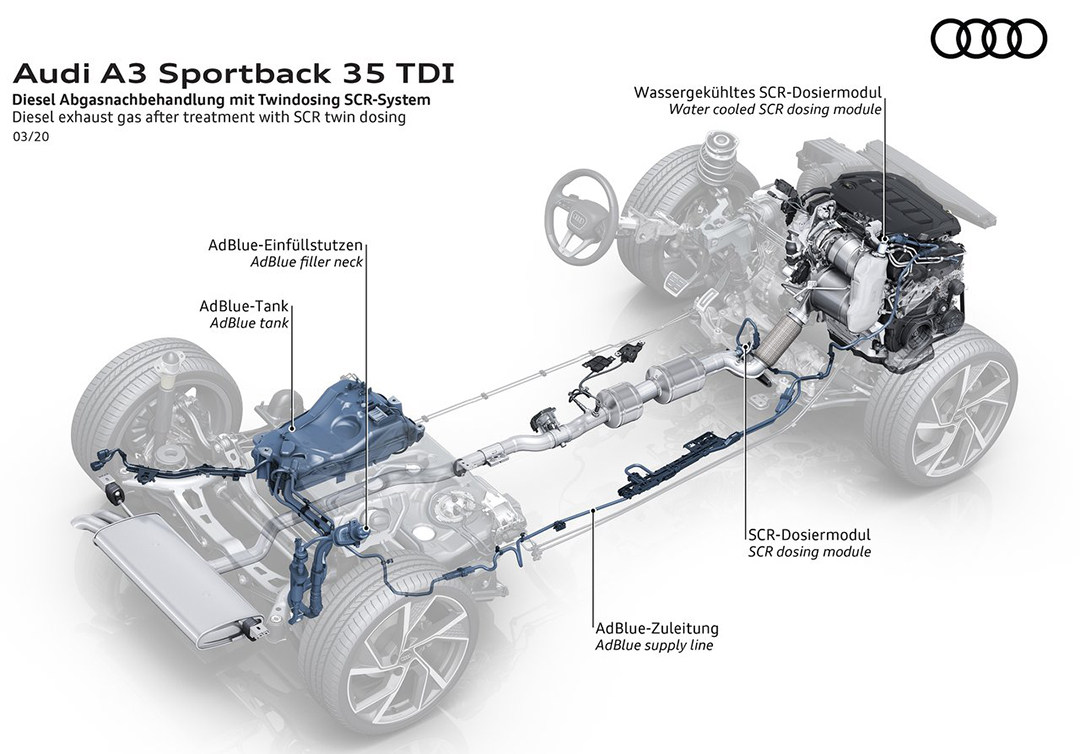 Audi A3 Sportback 35 TDI
Diesel Abgasnachbehandlung mit Twindosing SCR-System
Diesel exhaust gas after treatment with SCR twin dosing
03/20

Wassergekühltes SCR-Dosiermodul
Water cooled SCR dosing module

AdBlue-Einfüllstutzen
AdBlue filler neck

AdBlue-Tank
AdBlue tank

SCR-Dosiermodul
SCR dosing module

AdBlue-Zuleitung
AdBlue supply line