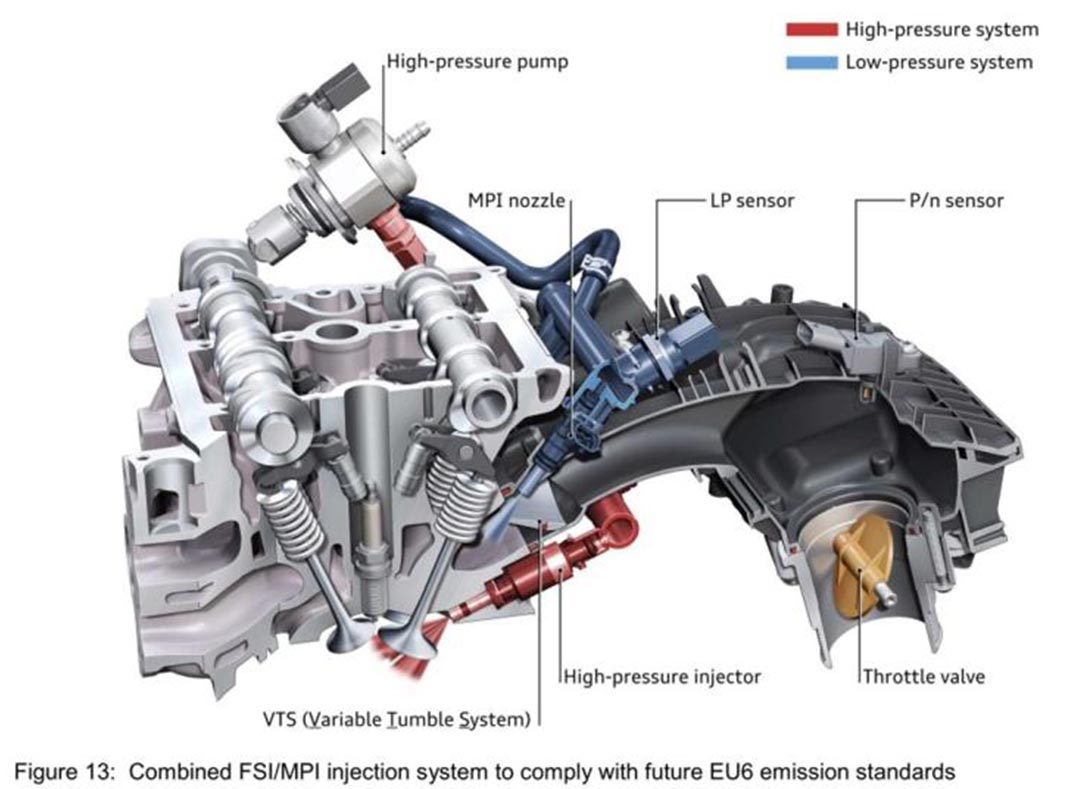 High-pressure system
Low-pressure system

High-pressure pump

MPI nozzle

LP sensor

P/n sensor

High-pressure injector

Throttle valve

VTS (Variable Tumble System)

Figure 13: Combined FSI/MPI injection system to comply with future EU6 emission standards