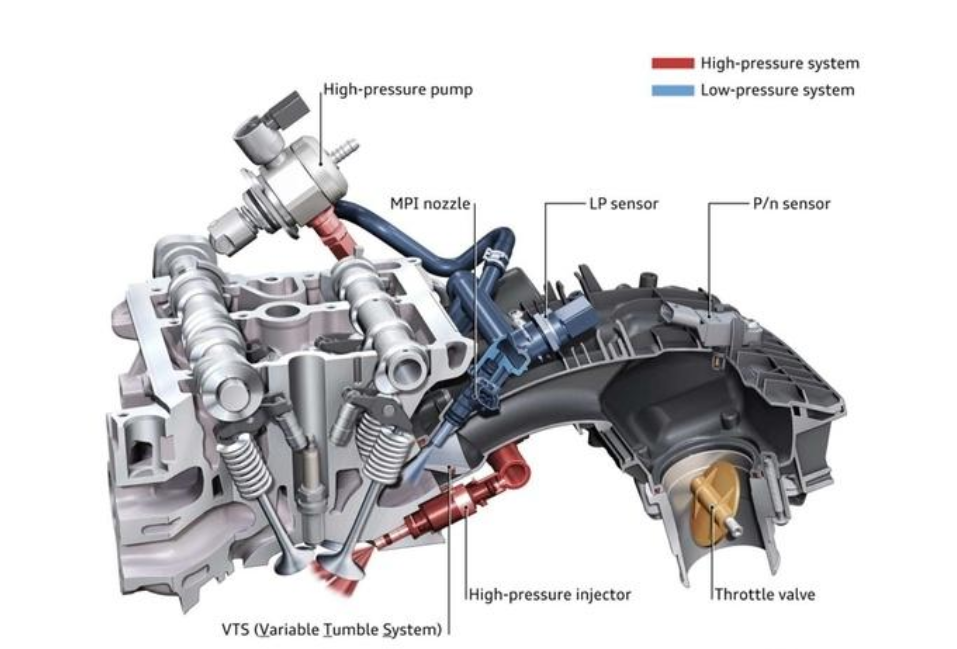 High-pressure system
Low-pressure system

High-pressure pump

MPI nozzle

LP sensor

P/n sensor

High-pressure injector

Throttle valve

VTS (Variable Tumble System)