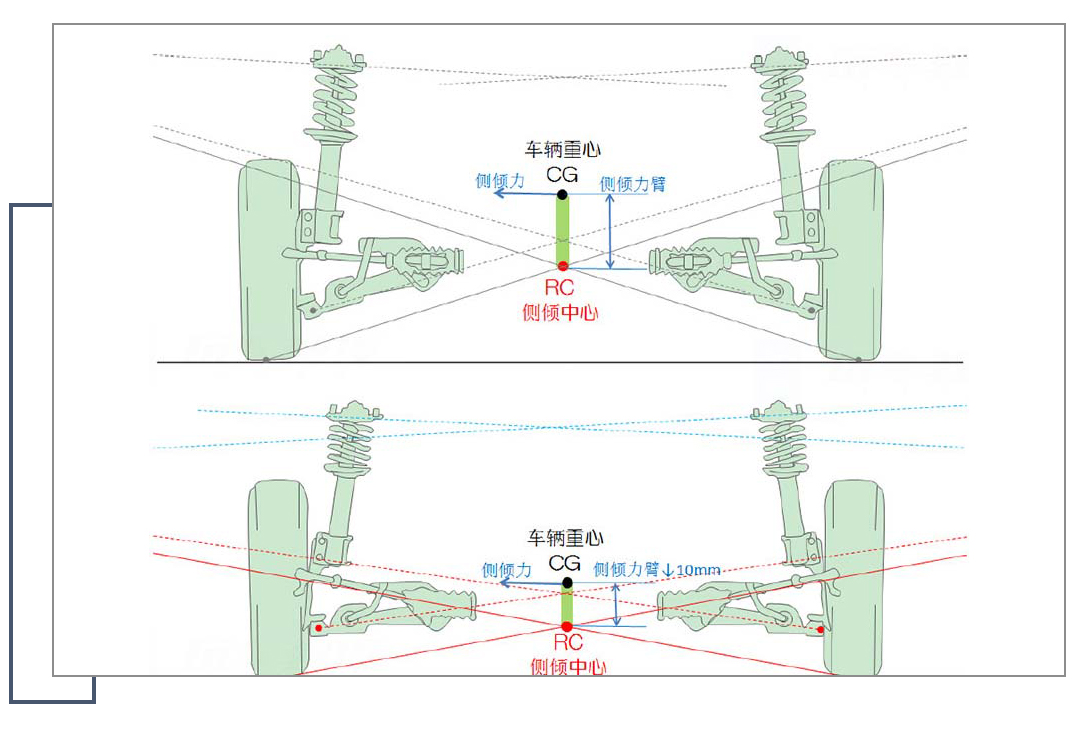 车辆重心
CG
侧倾力
侧倾力臂
RC
侧倾中心

车辆重心
CG
侧倾力
侧倾力臂↓10mm
RC
侧倾中心