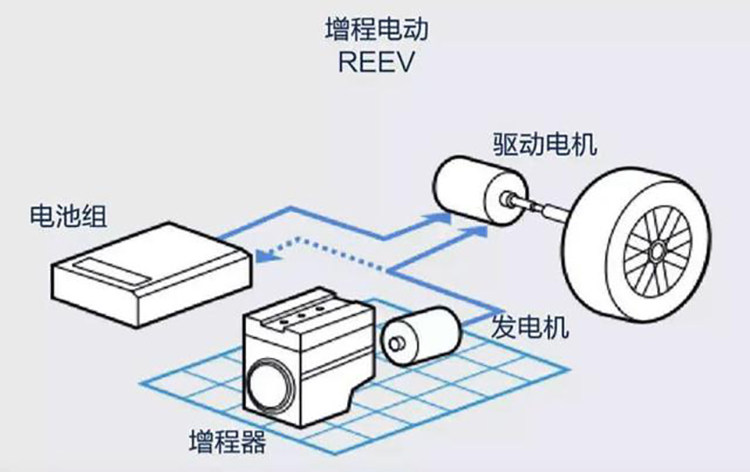 增程电动
REEV

驱动电机

电池组

发电机

增程器