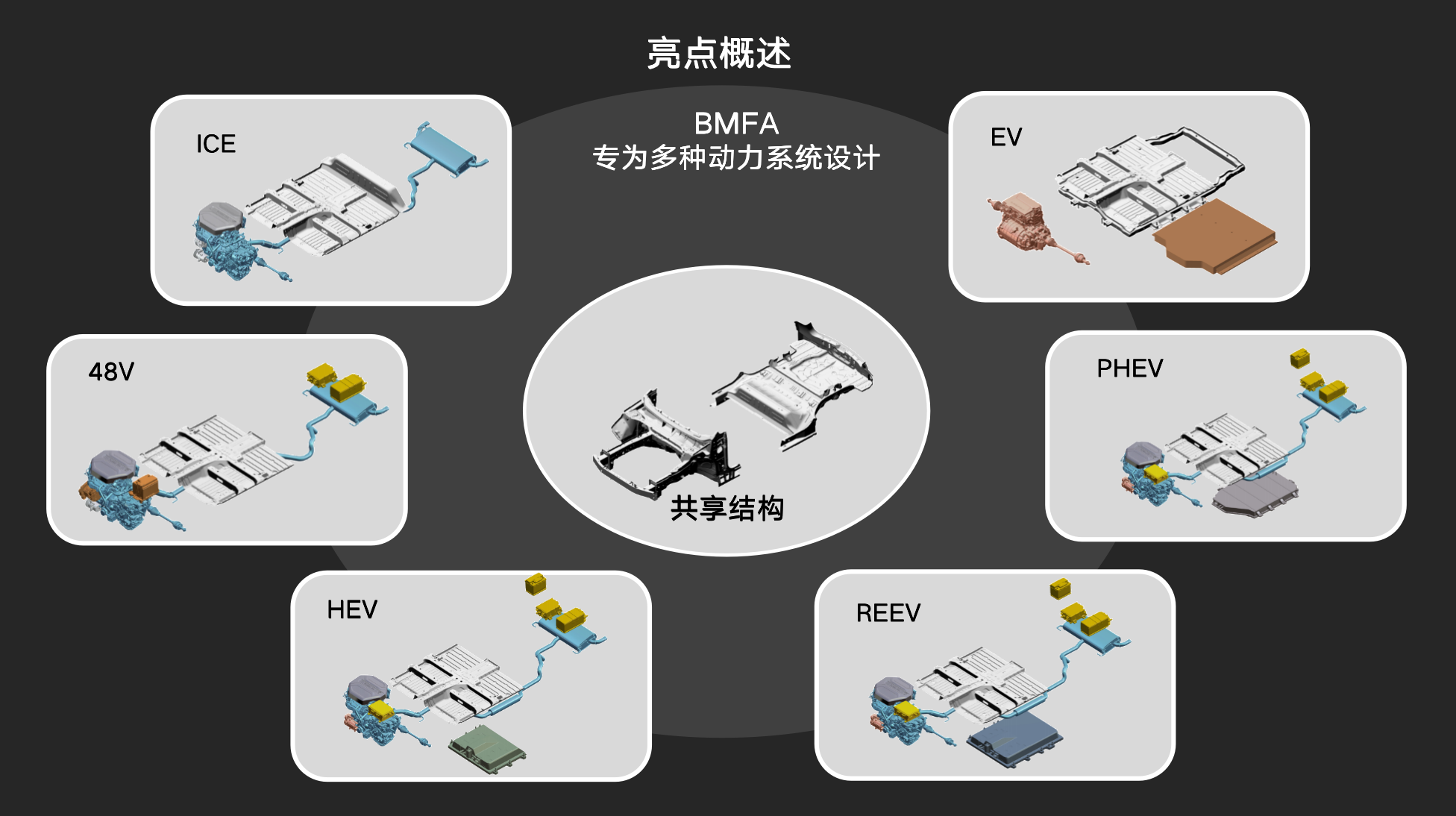 亮点概述

BMFA
专为多种动力系统设计

ICE

EV

48V

共享结构

PHEV

HEV

REEV