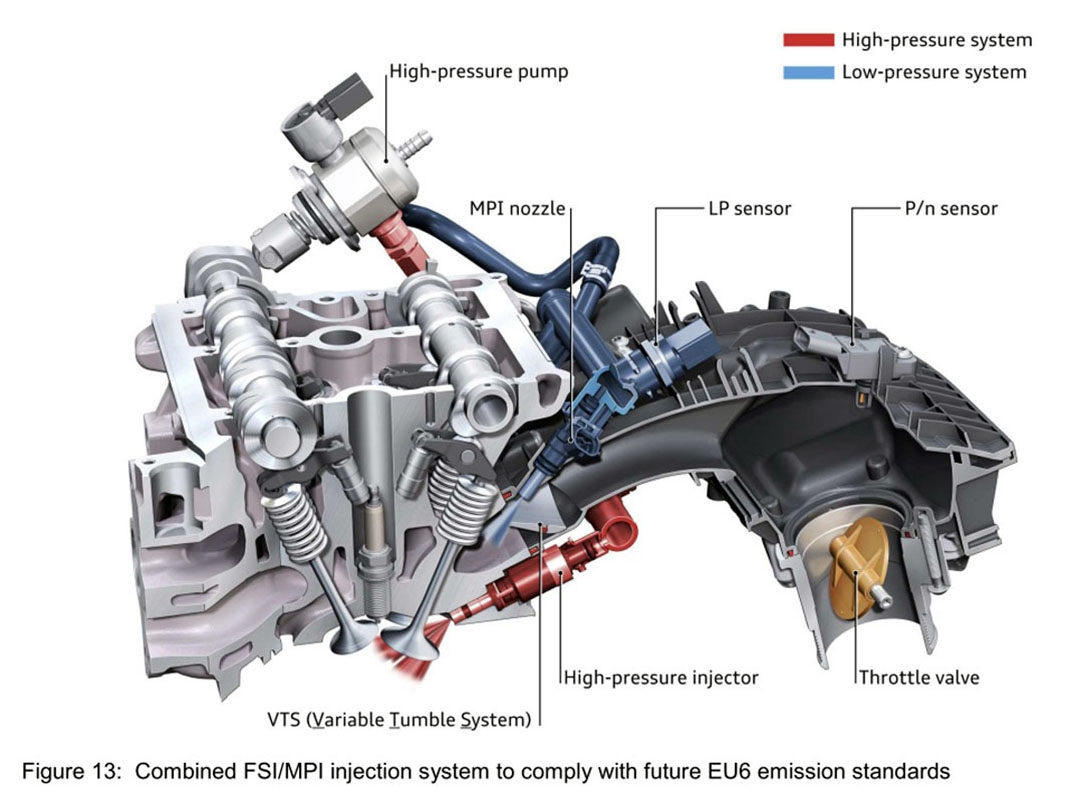 High-pressure system
Low-pressure system

High-pressure pump

MPI nozzle

LP sensor

P/n sensor

High-pressure injector

Throttle valve

VTS (Variable Tumble System)

Figure 13: Combined FSI/MPI injection system to comply with future EU6 emission standards