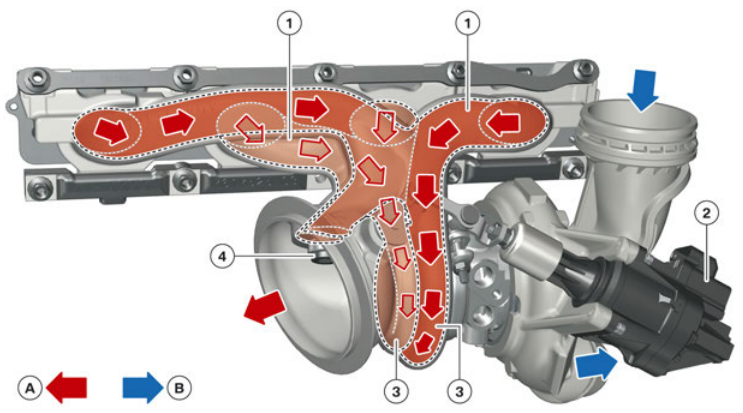 1
1
2
4
3
3
A
B