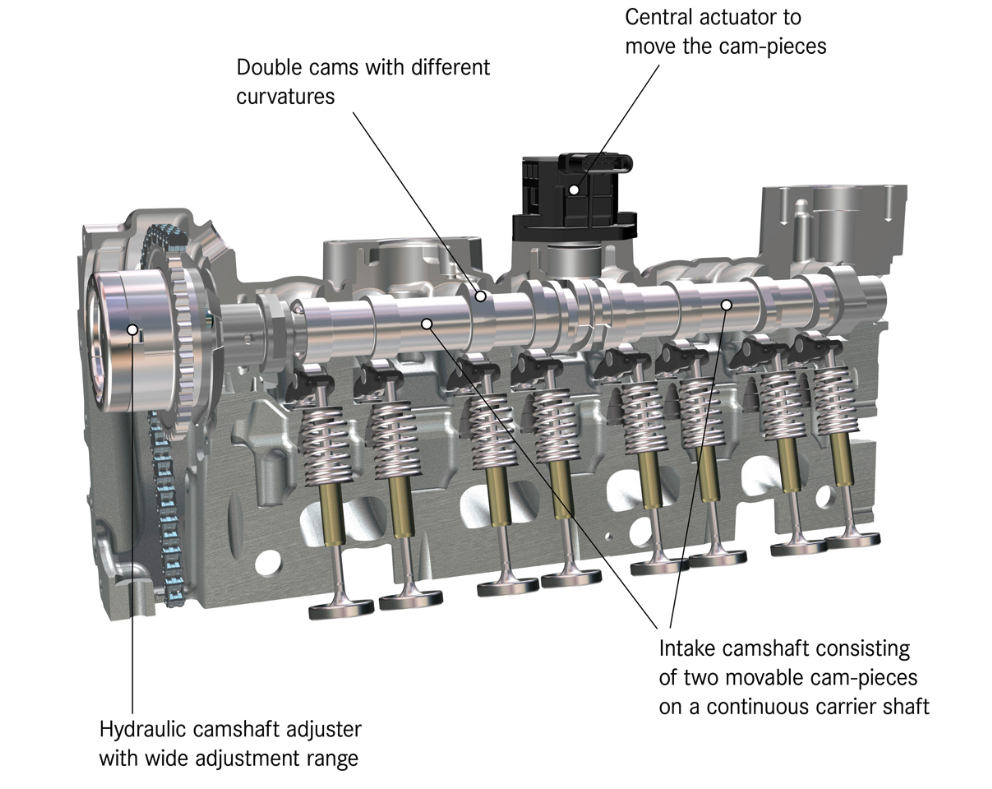 Central actuator to move the cam-pieces

Double cams with different curvatures

Intake camshaft consisting of two movable cam-pieces on a continuous carrier shaft

Hydraulic camshaft adjuster with wide adjustment range