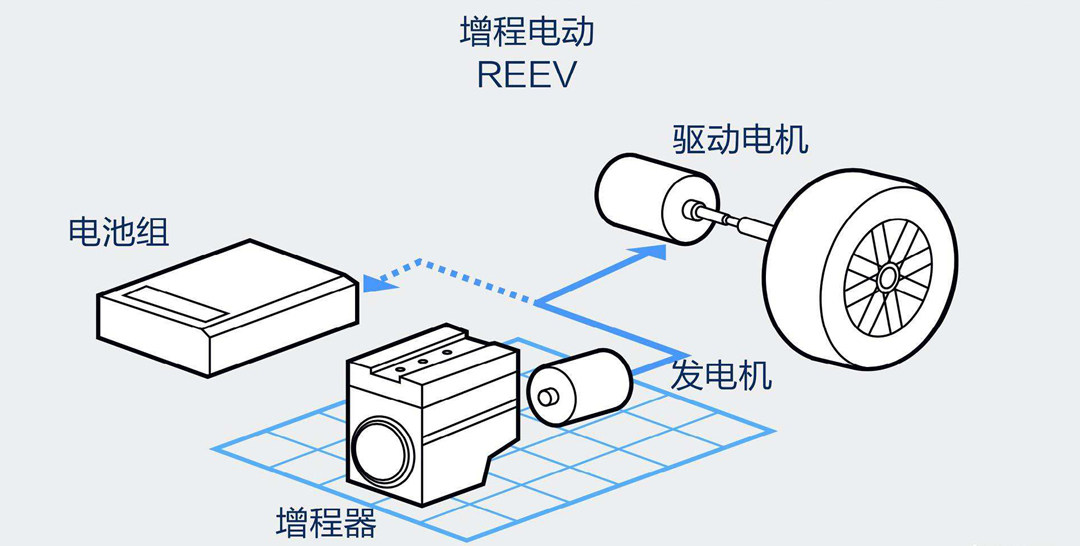 增程电动
REEV

驱动电机

电池组

发电机

增程器