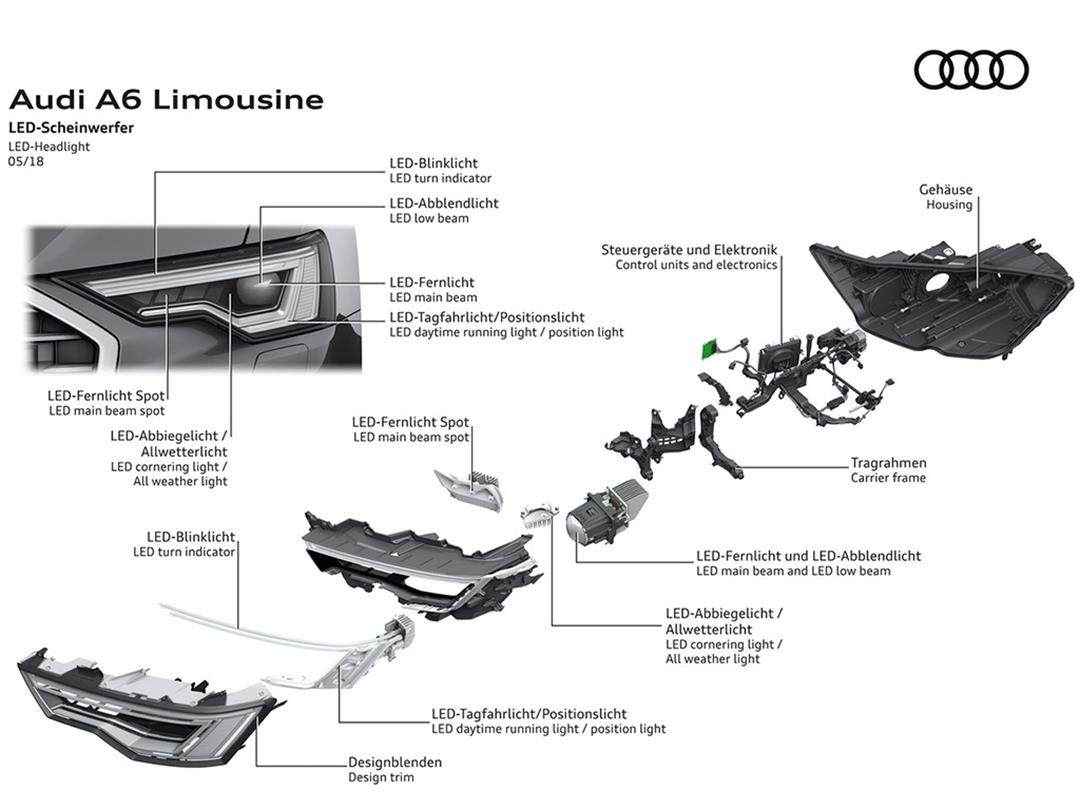 Audi A6 Limousine
LED-Scheinwerfer
LED-Headlight
05/18

LED-Blinklicht
LED turn indicator

LED-Abblendlicht
LED low beam

LED-Fernlicht
LED main beam

LED-Tagfahrlicht/Positionslicht
LED daytime running light / position light

LED-Fernlicht Spot
LED main beam spot

LED-Abbiegelicht / Allwetterlicht
LED cornering light / All weather light

Gehäuse
Housing

Steuergeräte und Elektronik
Control units and electronics

LED-Fernlicht Spot
LED main beam spot

Tragrahmen
Carrier frame

LED-Blinklicht
LED turn indicator

LED-Fernlicht und LED-Abblendlicht
LED main beam and LED low beam

LED-Abbiegelicht / Allwetterlicht
LED cornering light / All weather light

LED-Tagfahrlicht/Positionslicht
LED daytime running light / position light

Designblenden
Design trim