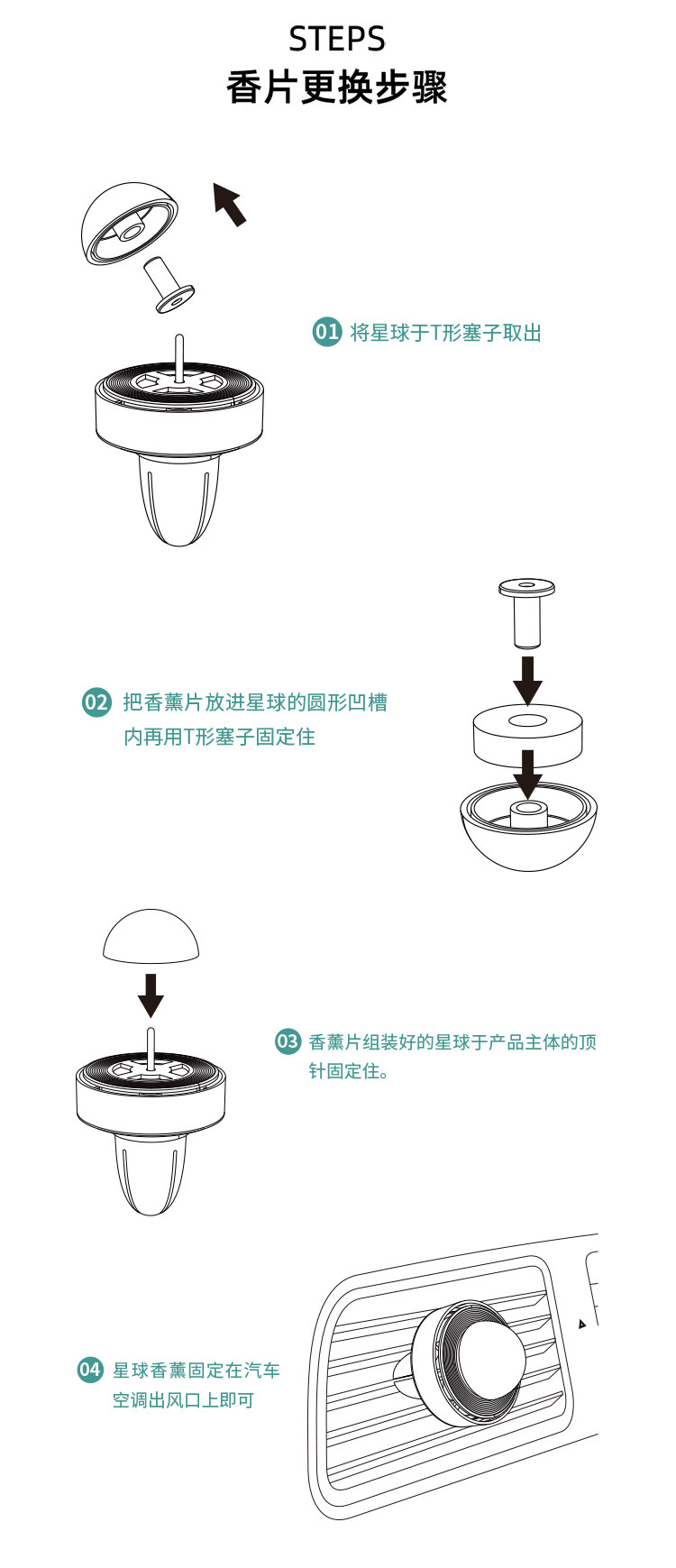 STEPS
香片更换步骤

01 将星球于T形塞子取出

02 把香薰片放进星球的圆形凹槽内再用T形塞子固定住

03 香薰片组装好的星球于产品主体的顶针固定住。

04 星球香薰固定在汽车空调出风口上即可