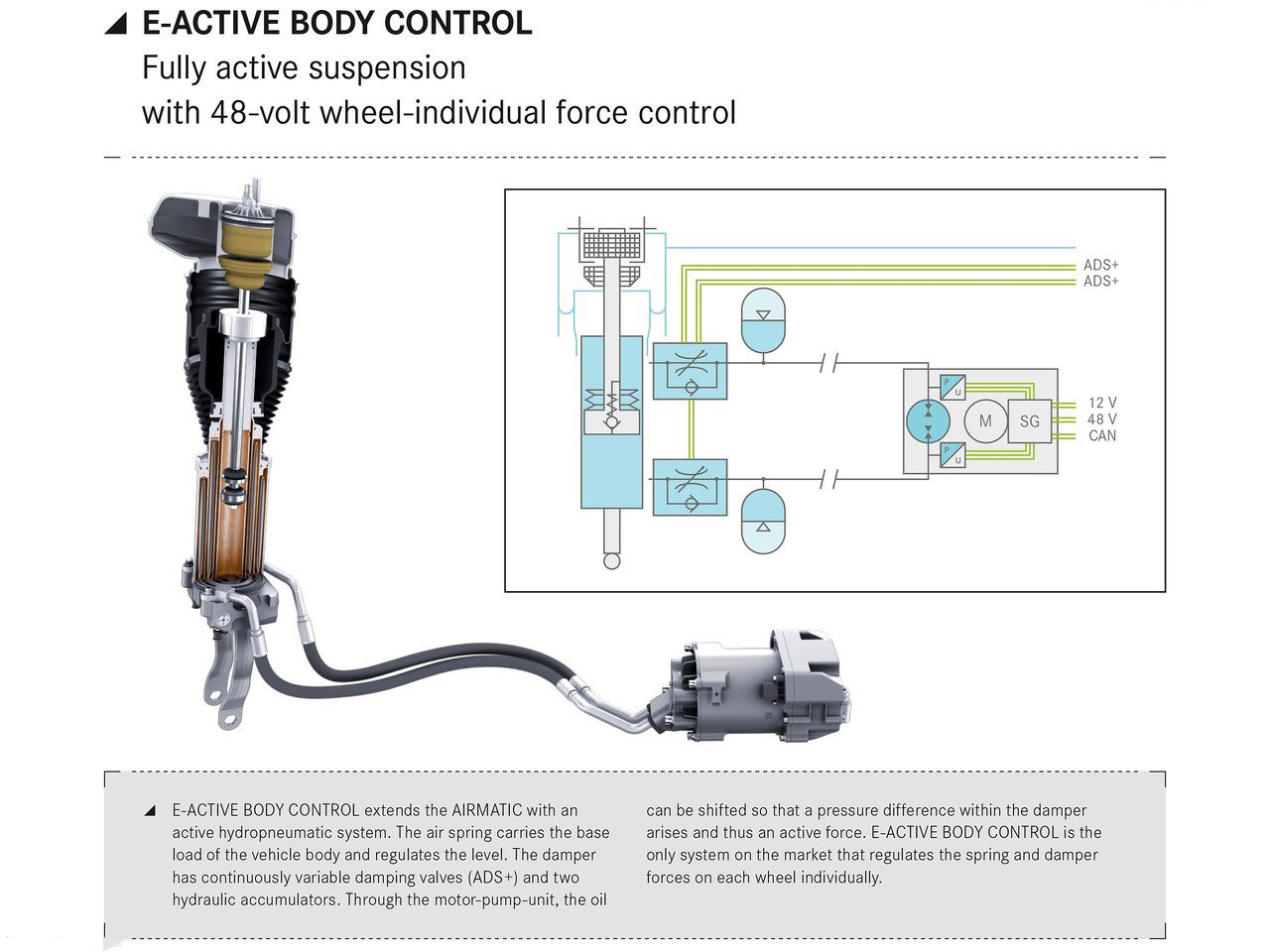 E-ACTIVE BODY CONTROL
Fully active suspension
with 48-volt wheel-individual force control

ADS+
ADS+
P
U
M
SG
P
U
12 V
48 V
CAN

E-ACTIVE BODY CONTROL extends the AIRMATIC with an active hydropneumatic system. The air spring carries the base load of the vehicle body and regulates the level. The damper has continuously variable damping valves (ADS+) and two hydraulic accumulators. Through the motor-pump-unit, the oil can be shifted so that a pressure difference within the damper arises and thus an active force. E-ACTIVE BODY CONTROL is the only system on the market that regulates the spring and damper forces on each wheel individually.