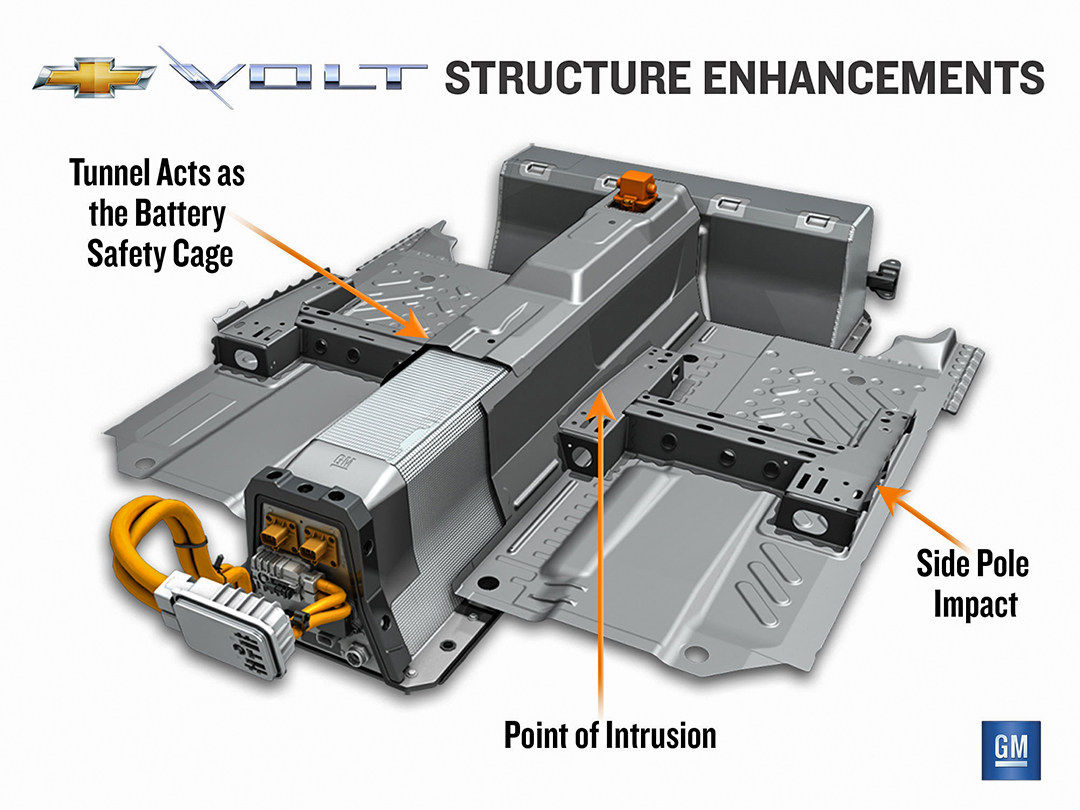 VOLT STRUCTURE ENHANCEMENTS

Tunnel Acts as the Battery Safety Cage

GM

Side Pole Impact

Point of Intrusion

GM