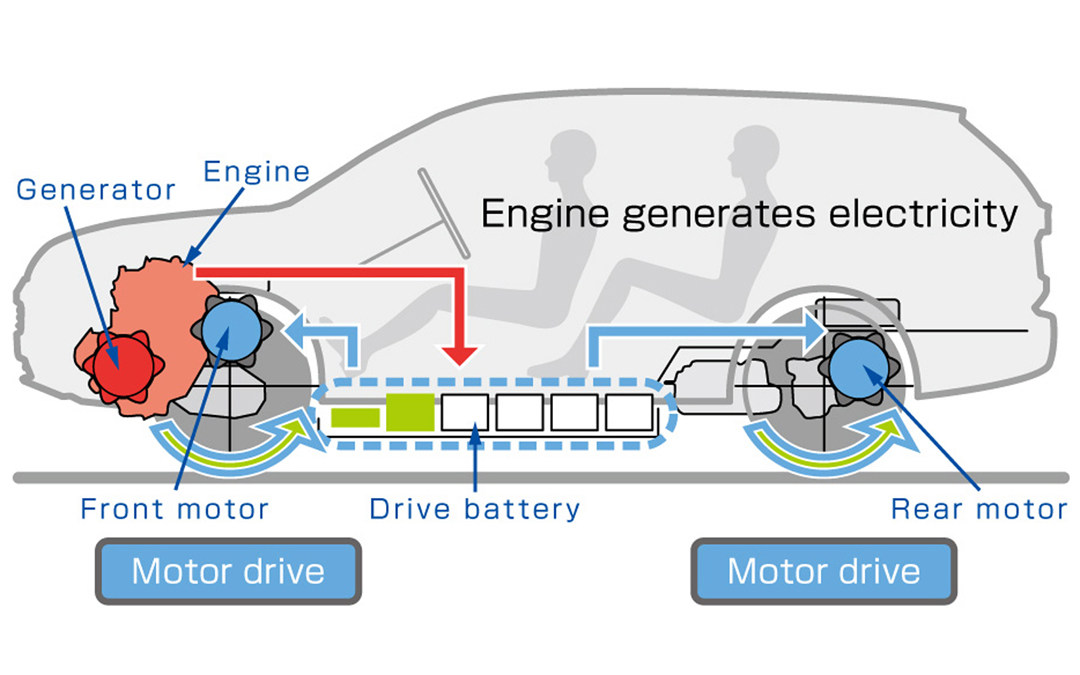 Generator

Engine

Engine generates electricity

Front motor

Drive battery

Rear motor

Motor drive

Motor drive